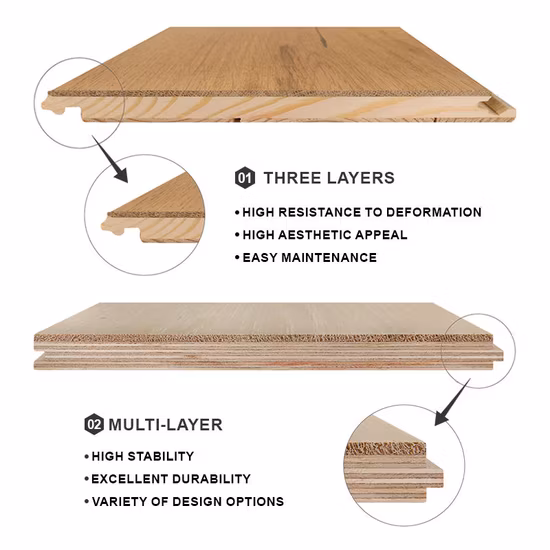 01 THREE LAYERS

• HIGH RESISTANCE TO DEFORMATION
• HIGH AESTHETIC APPEAL
• EASY MAINTENANCE

02 MULTI-LAYER

• HIGH STABILITY
• EXCELLENT DURABILITY
• VARIETY OF DESIGN OPTIONS